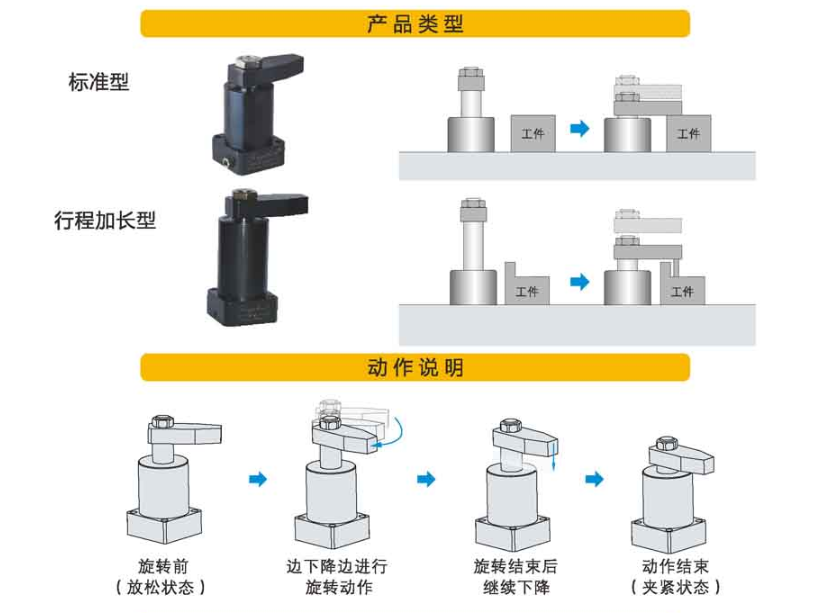 产品类型

标准型

工件

工件

行程加长型

工件

工件

动作说明

旋转前
（放松状态）

边下降边进行
旋转动作

旋转结束后
继续下降

动作结束
（夹紧状态）